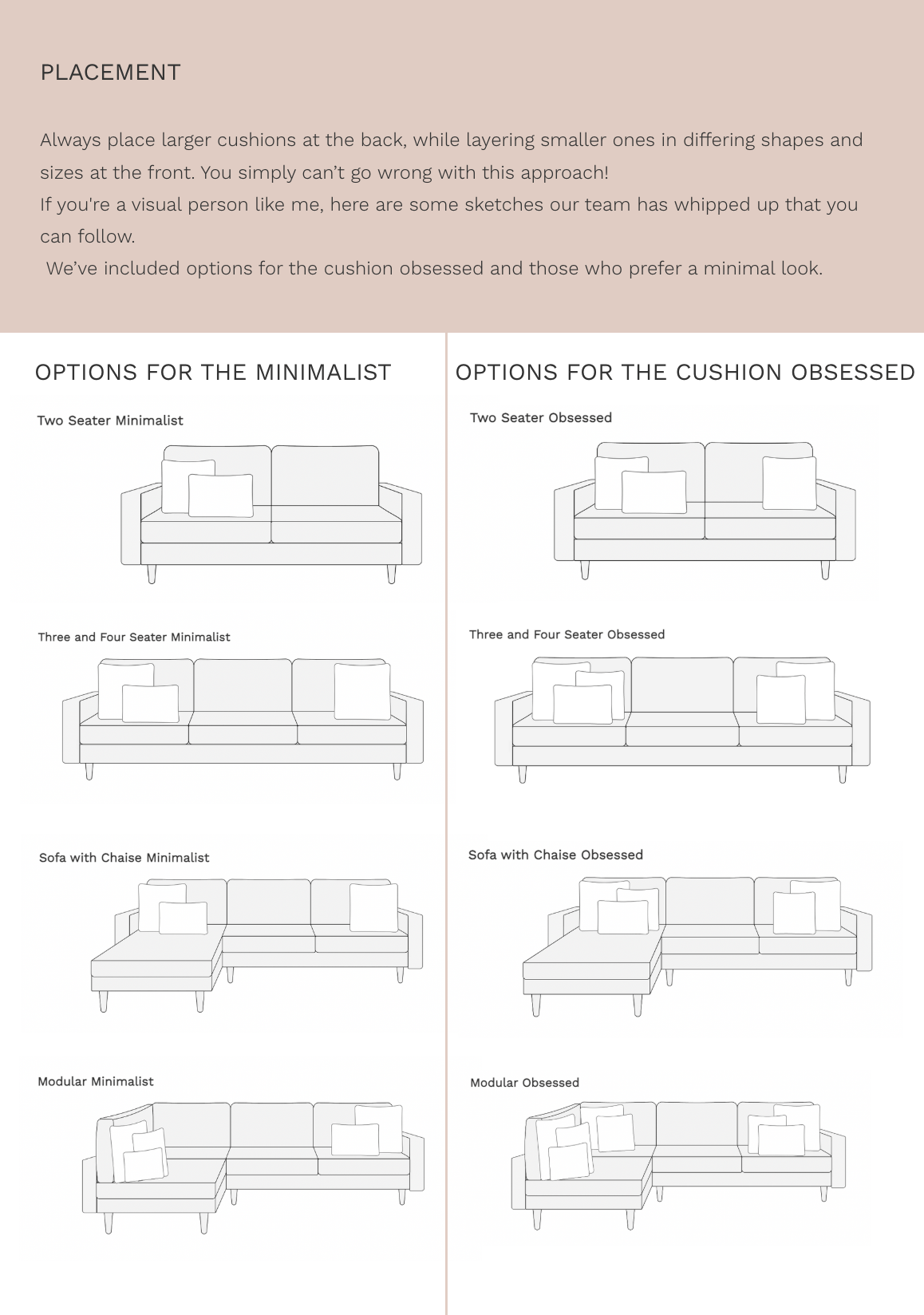 PLACEMENT

Always place larger cushions at the back, while layering smaller ones in differing shapes and sizes at the front. You simply can't go wrong with this approach!
If you're a visual person like me, here are some sketches our team has whipped up that you can follow.
We've included options for the cushion obsessed and those who prefer a minimal look.

OPTIONS FOR THE MINIMALIST

Two Seater Minimalist

Three and Four Seater Minimalist

Sofa with Chaise Minimalist

Modular Minimalist

OPTIONS FOR THE CUSHION OBSESSED

Two Seater Obsessed

Three and Four Seater Obsessed

Sofa with Chaise Obsessed

Modular Obsessed