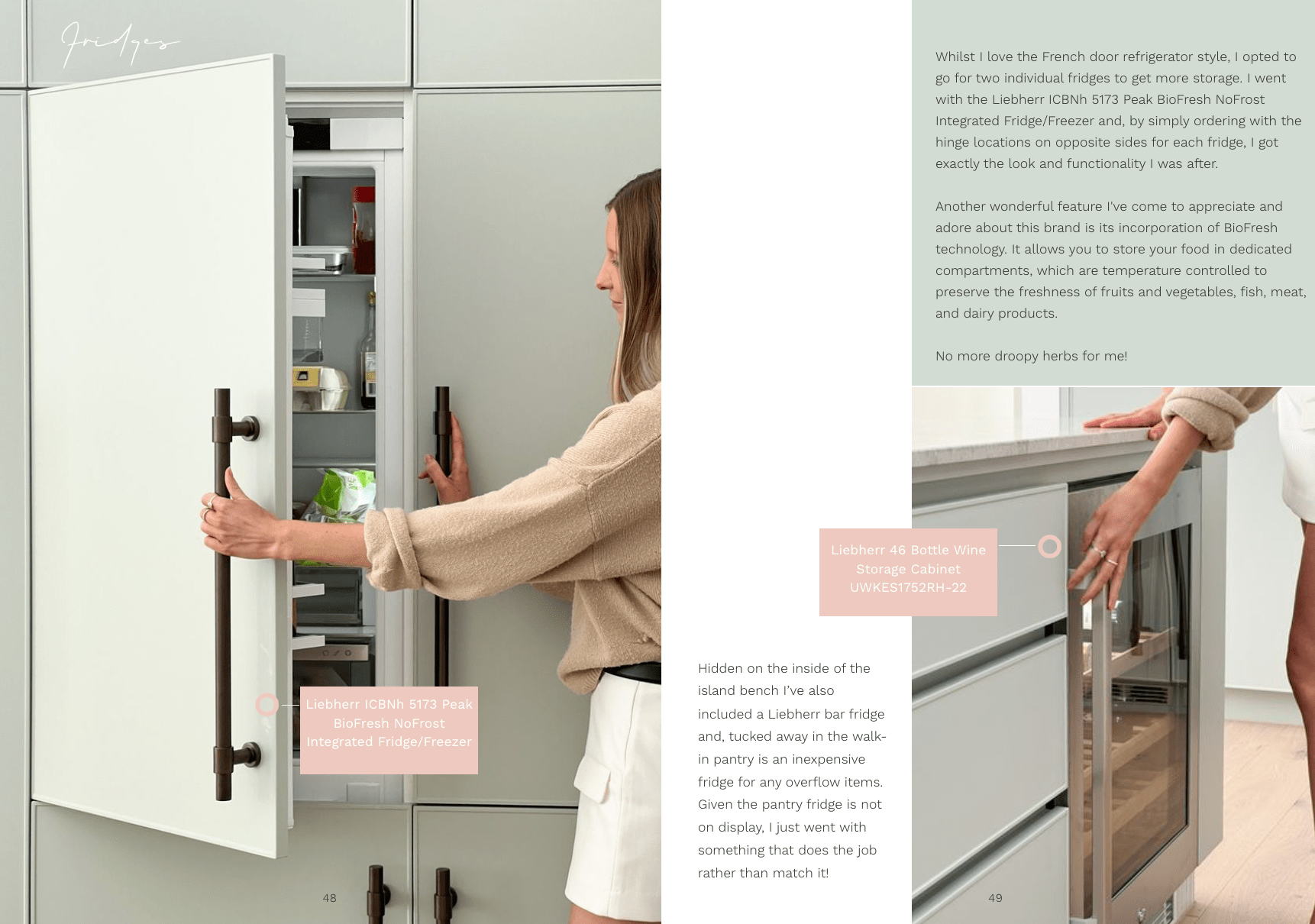 Fridges

Liebherr ICBNh 5173 Peak BioFresh NoFrost Integrated Fridge/Freezer

48

Whilst I love the French door refrigerator style, I opted to go for two individual fridges to get more storage. I went with the Liebherr ICBNh 5173 Peak BioFresh NoFrost Integrated Fridge/Freezer and, by simply ordering with the hinge locations on opposite sides for each fridge, I got exactly the look and functionality I was after.

Another wonderful feature I've come to appreciate and adore about this brand is its incorporation of BioFresh technology. It allows you to store your food in dedicated compartments, which are temperature controlled to preserve the freshness of fruits and vegetables, fish, meat, and dairy products.

No more droopy herbs for me!

Liebherr 46 Bottle Wine Storage Cabinet UWKES1752RH-22

Hidden on the inside of the island bench I've also included a Liebherr bar fridge and, tucked away in the walk-in pantry is an inexpensive fridge for any overflow items. Given the pantry fridge is not on display, I just went with something that does the job rather than match it!

49